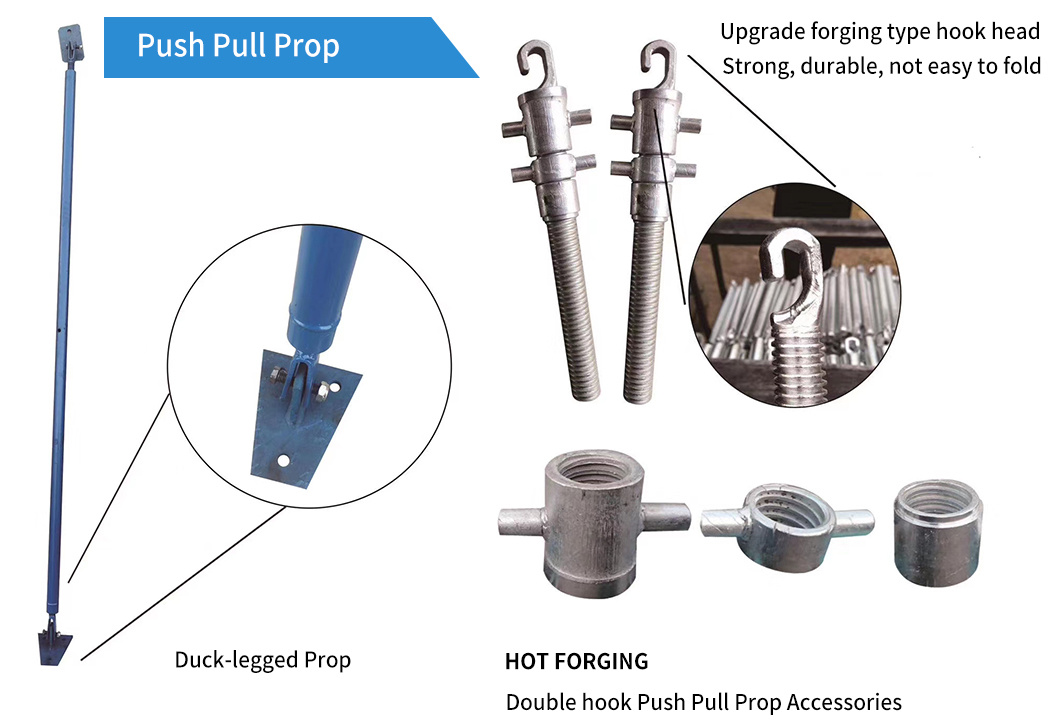 Push Pull Prop

Upgrade forging type hook head
Strong, durable, not easy to fold

Duck-legged Prop

HOT FORGING

Double hook Push Pull Prop Accessories