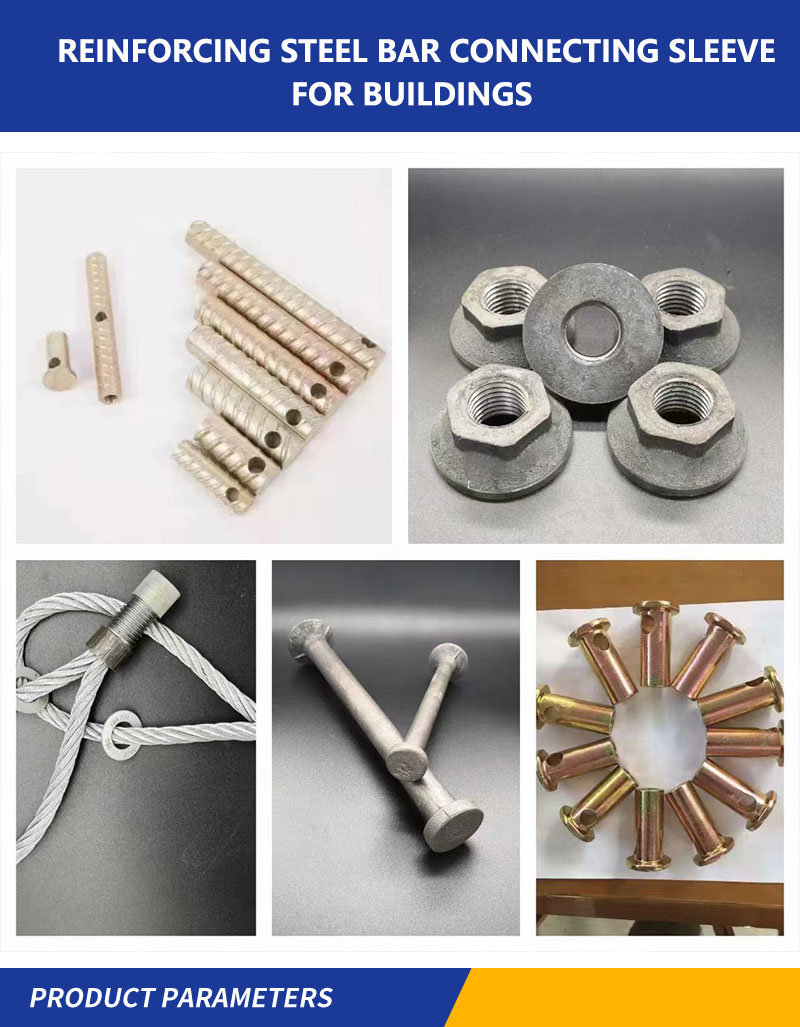 REINFORCING STEEL BAR CONNECTING SLEEVE FOR BUILDINGS

PRODUCT PARAMETERS